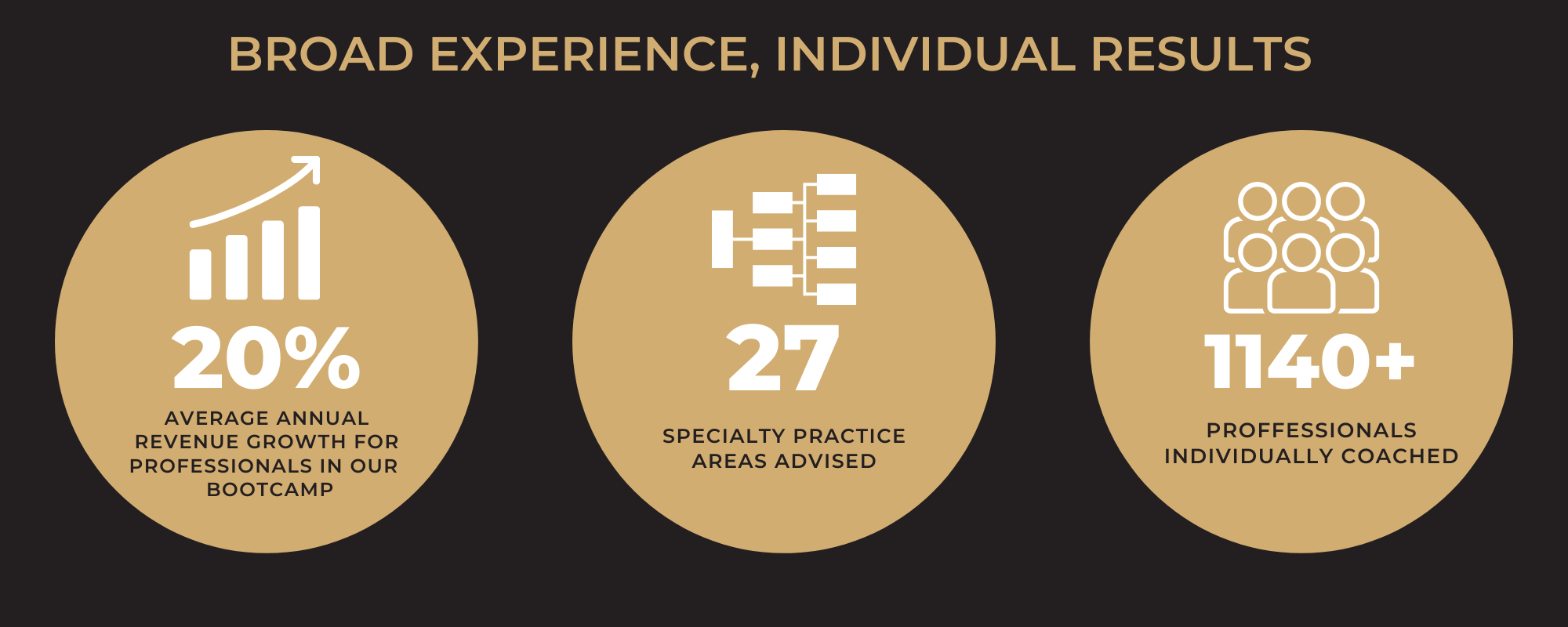 BROAD EXPERIENCE, INDIVIDUAL RESULTS

20%

AVERAGE ANNUAL REVENUE GROWTH FOR PROFESSIONALS IN OUR BOOTCAMP

27

SPECIALTY PRACTICE AREAS ADVISED

1140+

PROFFESSIONALS INDIVIDUALLY COACHED